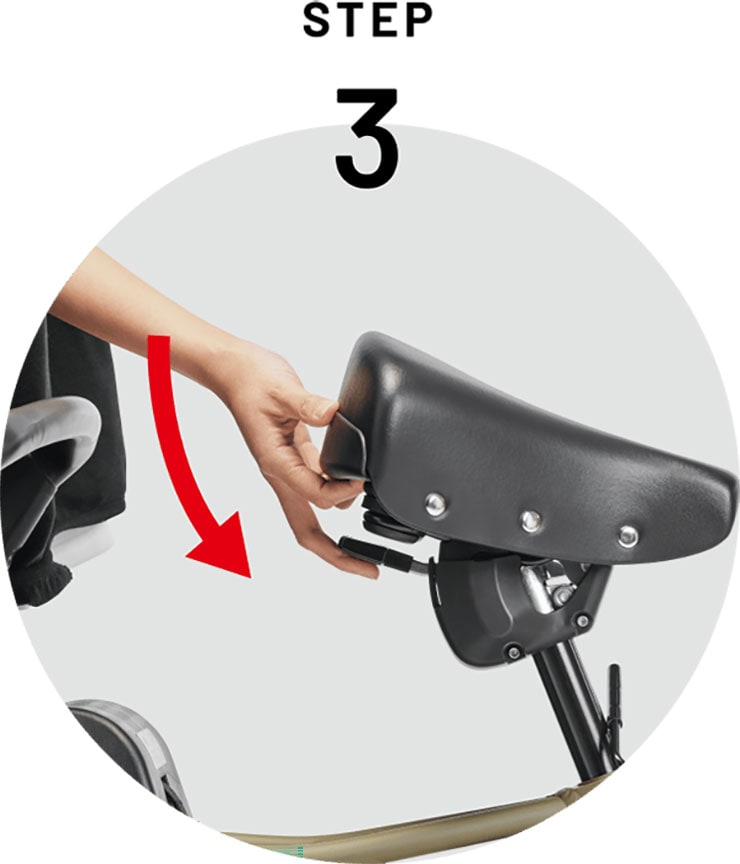 STEP

3