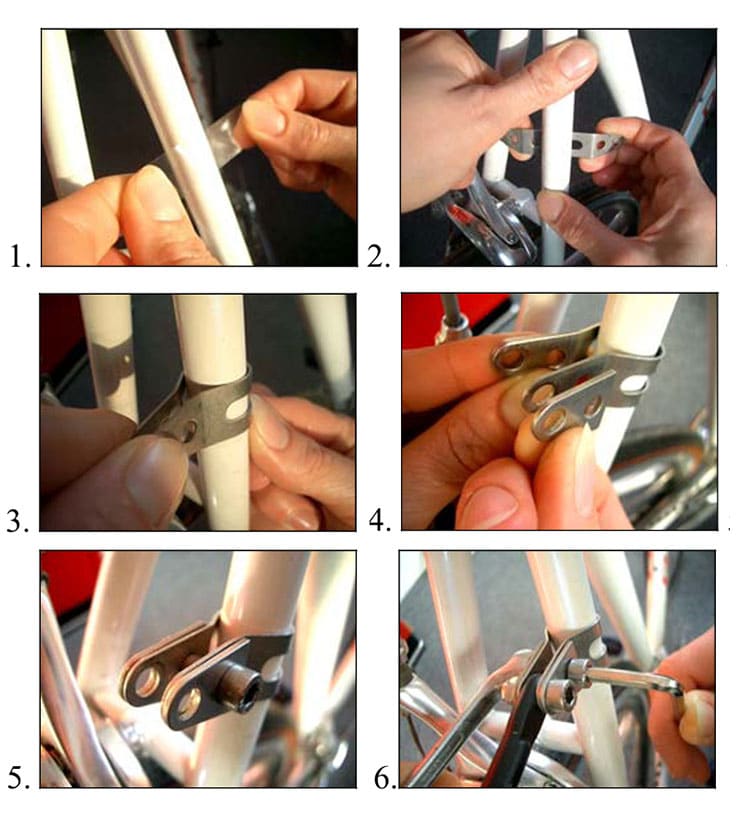 1.

2.

3.

4.

5.

6.