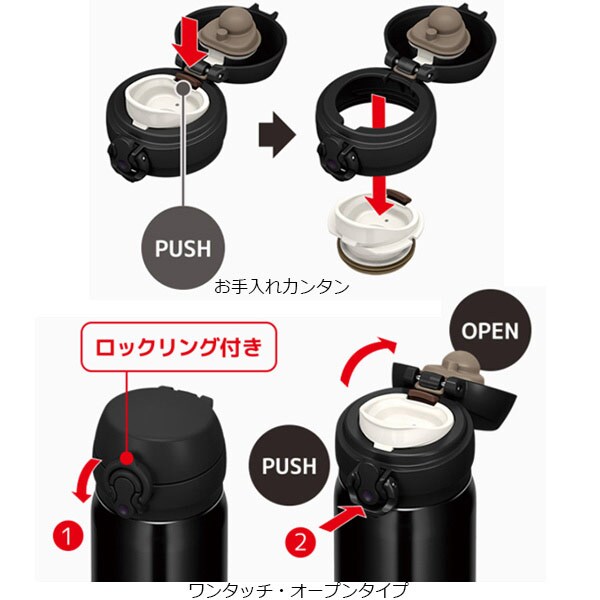 PUSH

お手入れカンタン

ロックリング付き

OPEN

PUSH

1

2

ワンタッチ・オープンタイプ