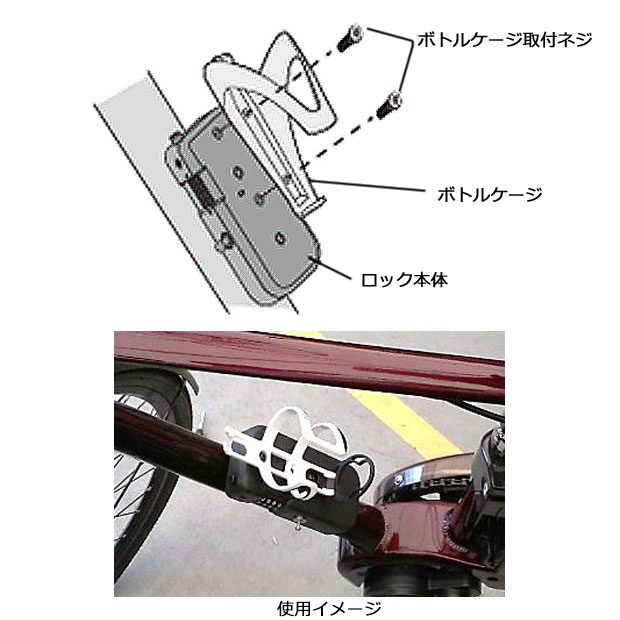 ボトルケージ取付ネジ

ボトルケージ

ロック本体

使用イメージ