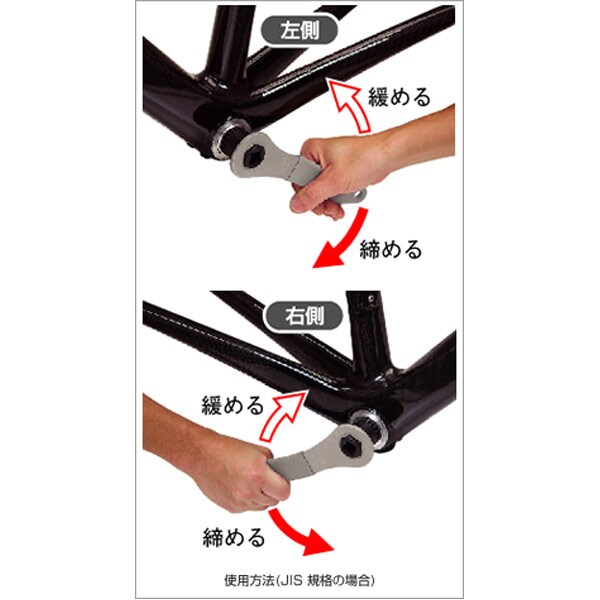 左側

緩める

締める

右側

緩める

締める

使用方法(JIS 規格の場合)